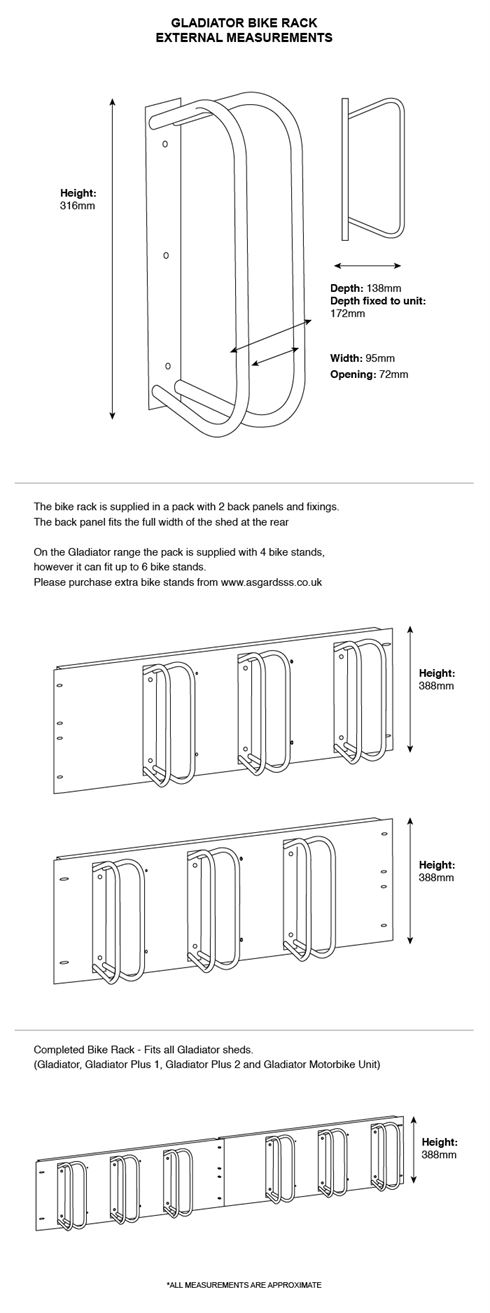 GLADIATOR BIKE RACK
EXTERNAL MEASUREMENTS

Height:
316mm

Depth: 138mm
Depth fixed to unit:
172mm

Width: 95mm
Opening: 72mm

The bike rack is supplied in a pack with 2 back panels and fixings.
The back panel fits the full width of the shed at the rear

On the Gladiator range the pack is supplied with 4 bike stands, however it can fit up to 6 bike stands.
Please purchase extra bike stands from www.asgardsss.co.uk

Height:
388mm

Height:
388mm

Completed Bike Rack - Fits all Gladiator sheds.
(Gladiator, Gladiator Plus 1, Gladiator Plus 2 and Gladiator Motorbike Unit)

Height:
388mm

*ALL MEASUREMENTS ARE APPROXIMATE