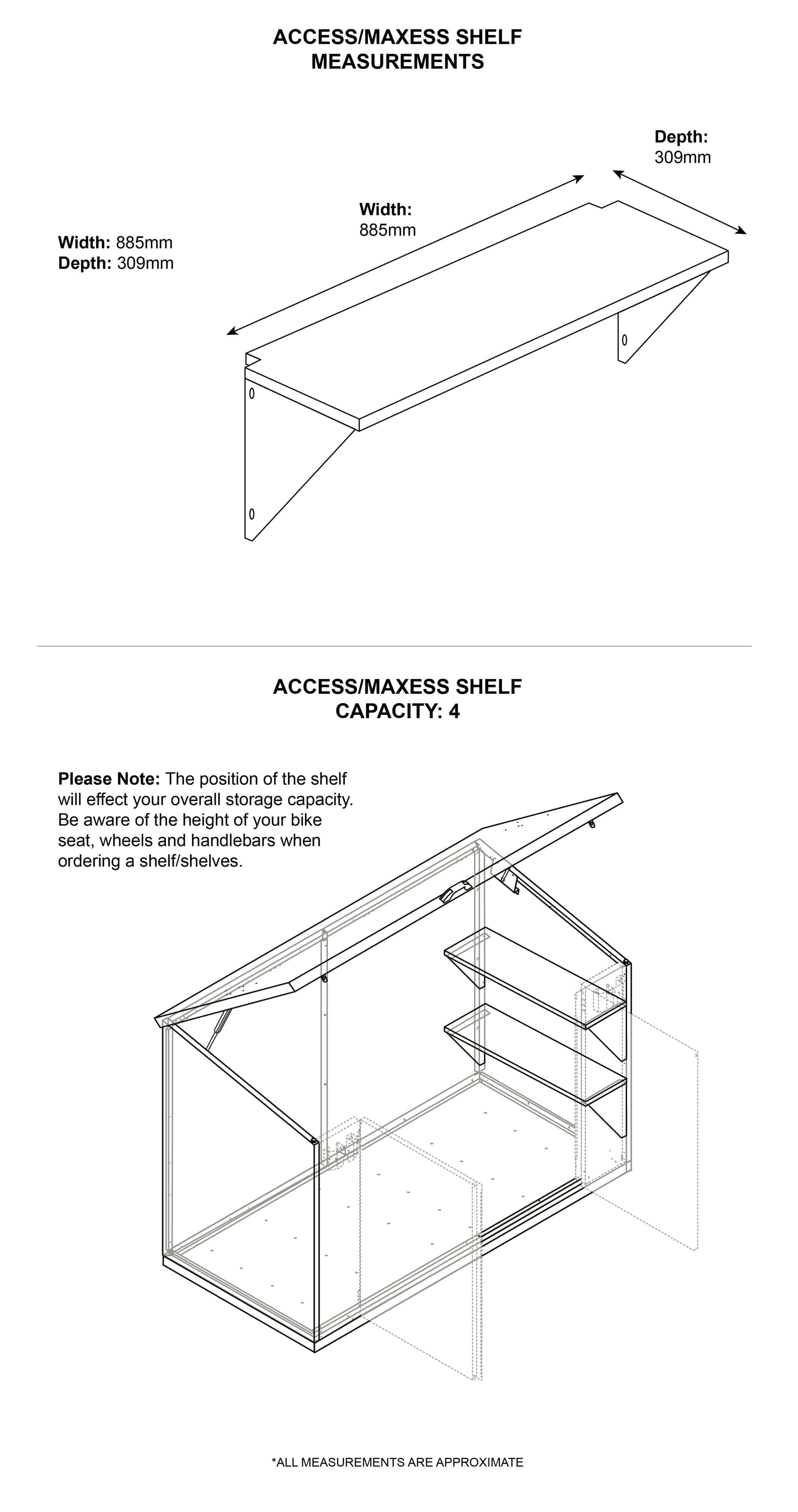 ACCESS/MAXESS SHELF
MEASUREMENTS

Width: 885mm
Depth: 309mm

Width:
885mm

Depth:
309mm

ACCESS/MAXESS SHELF
CAPACITY: 4

Please Note: The position of the shelf will effect your overall storage capacity. Be aware of the height of your bike seat, wheels and handlebars when ordering a shelf/shelves.

*ALL MEASUREMENTS ARE APPROXIMATE